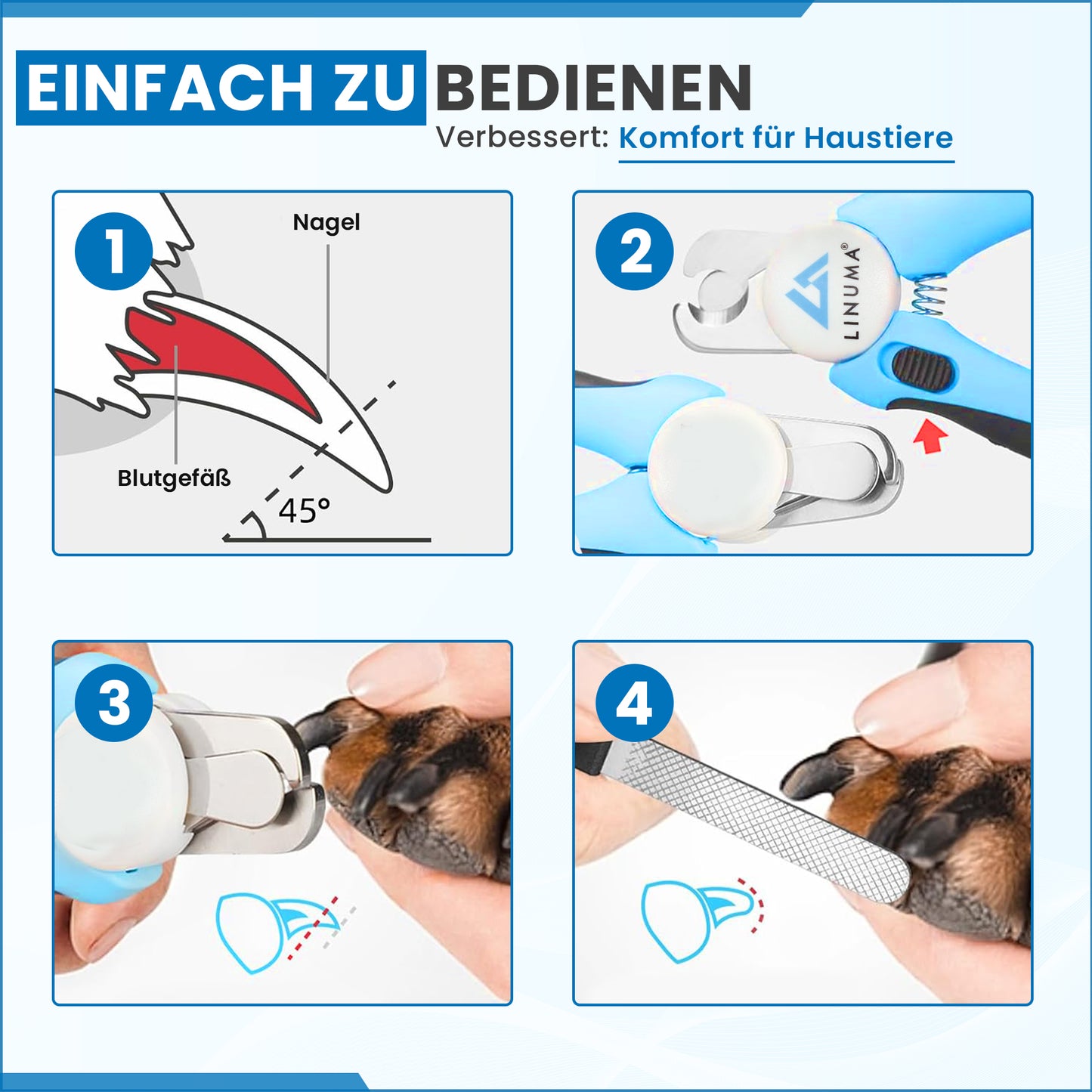 EINFACH ZU BEDIENEN

Verbessert: Komfort für Haustiere

1

Nagel

Blutgefäß

45°

2

LINUMA®

3

4