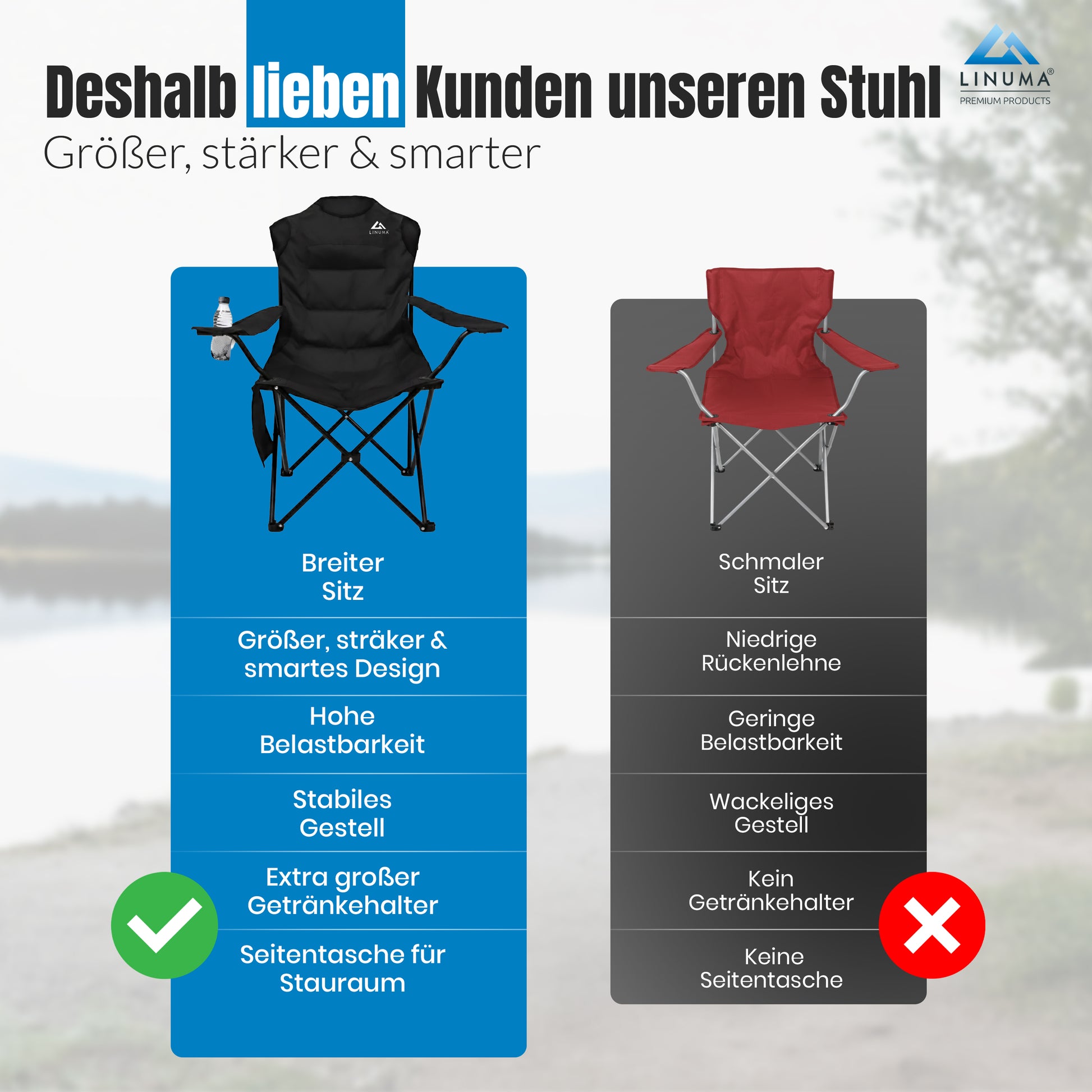 Deshalb lieben Kunden unseren Stuhl

LINUMA®
PREMIUM PRODUCTS

Größer, stärker & smarter

LINUMA

Breiter Sitz

Größer, sträker & smartes Design

Hohe Belastbarkeit

Stabiles Gestell

Extra großer Getränkehalter

Seitentasche für Stauraum

Schmaler Sitz

Niedrige Rückenlehne

Geringe Belastbarkeit

Wackeliges Gestell

Kein Getränkehalter

Keine Seitentasche