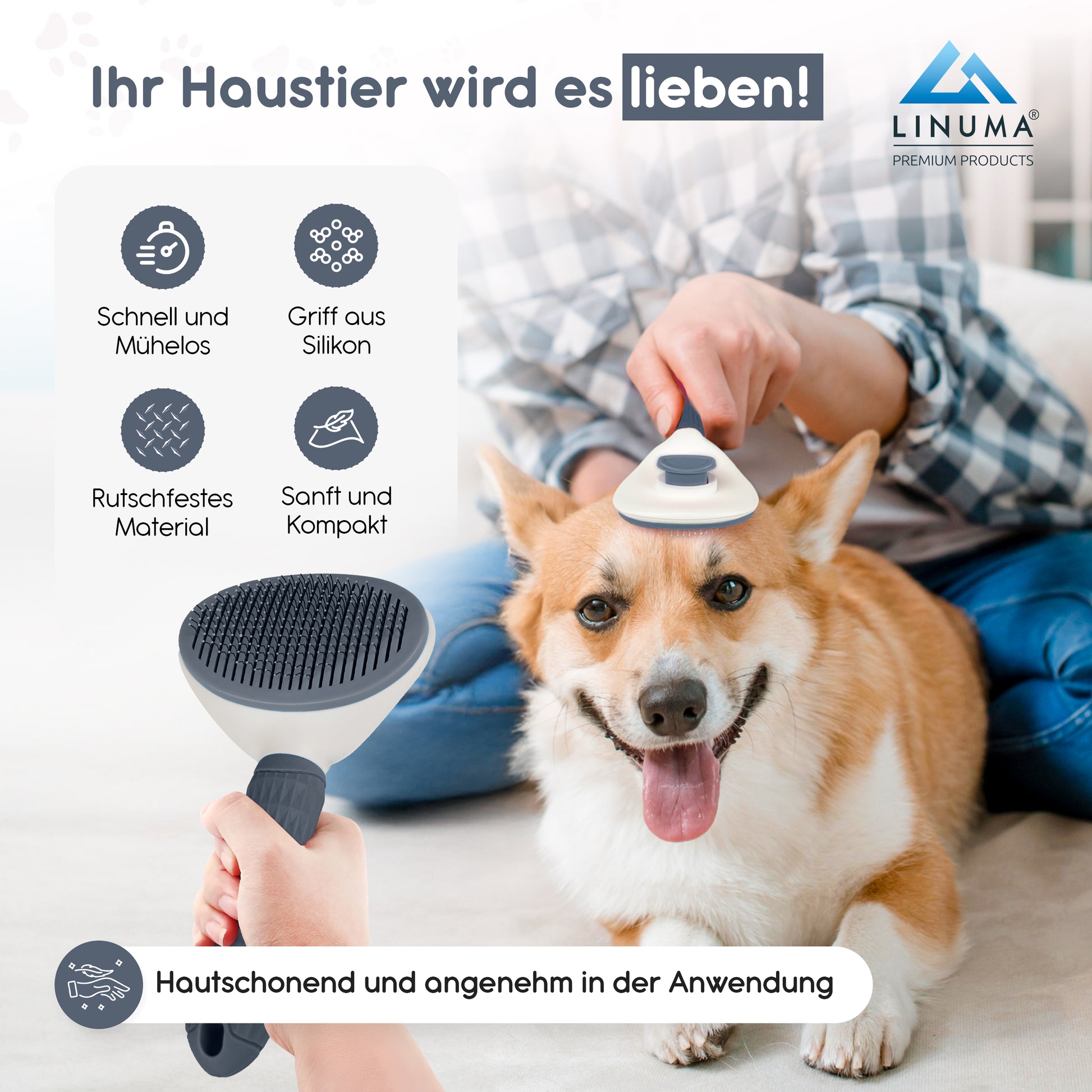 Ihr Haustier wird es lieben!

LINUMA®
PREMIUM PRODUCTS

Schnell und Mühelos

Griff aus Silikon

Rutschfestes Material

Sanft und Kompakt

Hautschonend und angenehm in der Anwendung