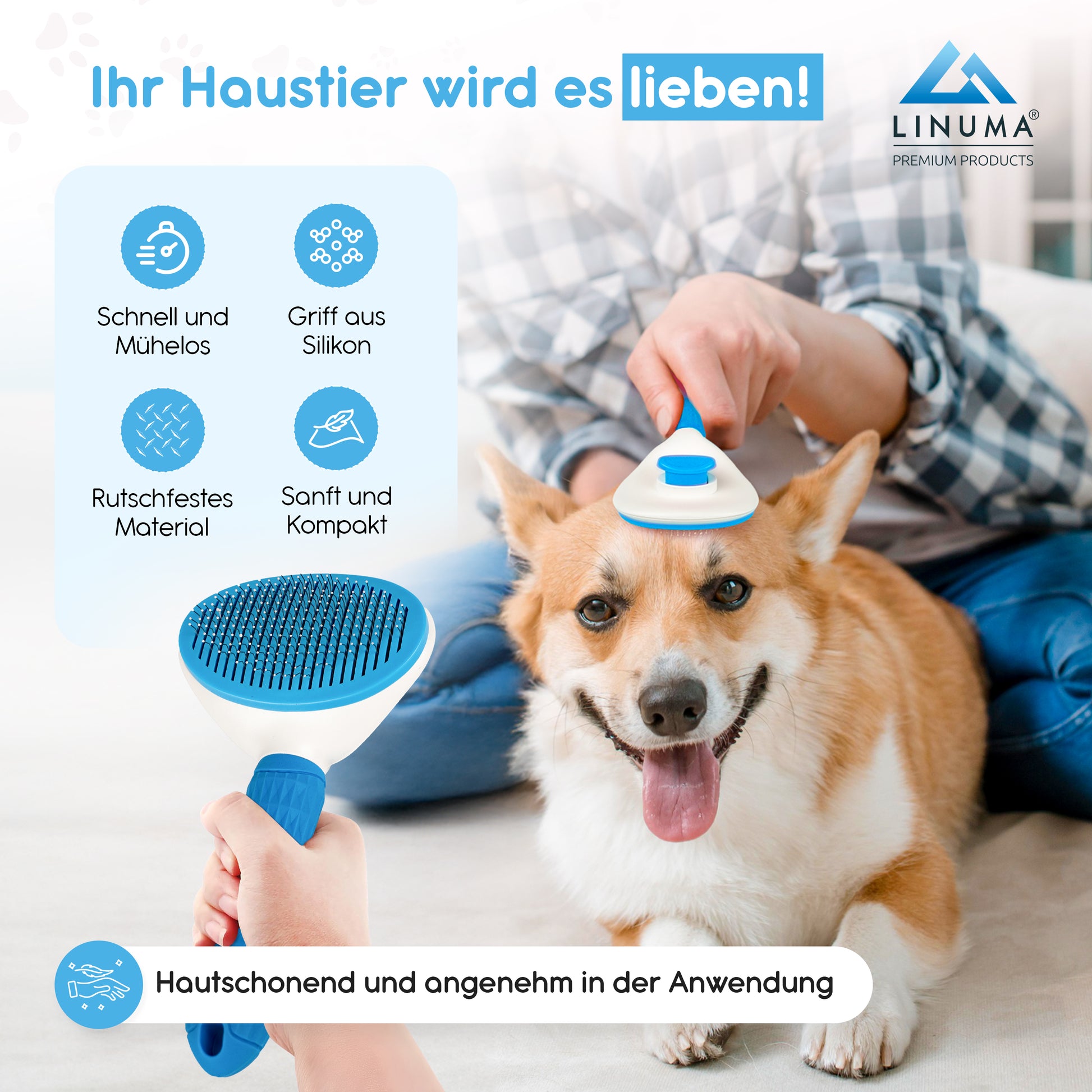 Ihr Haustier wird es lieben!

LINUMA®
PREMIUM PRODUCTS

Schnell und Mühelos

Griff aus Silikon

Rutschfestes Material

Sanft und Kompakt

Hautschonend und angenehm in der Anwendung