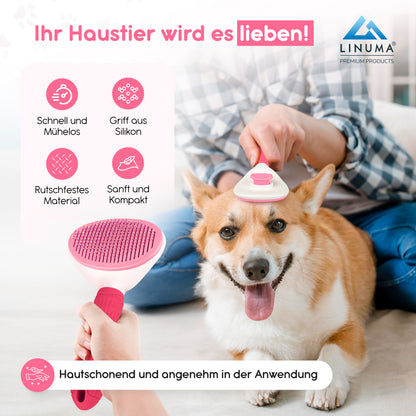 Ihr Haustier wird es lieben!

LINUMA®
PREMIUM PRODUCTS

Schnell und Mühelos

Griff aus Silikon

Rutschfestes Material

Sanft und Kompakt

Hautschonend und angenehm in der Anwendung