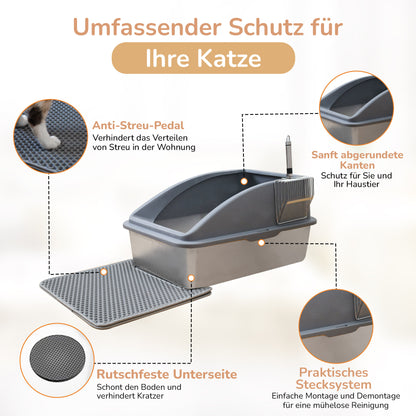 Umfassender Schutz für

Ihre Katze

Anti-Streu-Pedal
Verhindert das Verteilen von Streu in der Wohnung

Sanft abgerundete Kanten
Schutz für Sie und Ihr Haustier

Rutschfeste Unterseite
Schont den Boden und verhindert Kratzer

Praktisches Stecksystem
Einfache Montage und Demontage für eine mühelose Reinigung